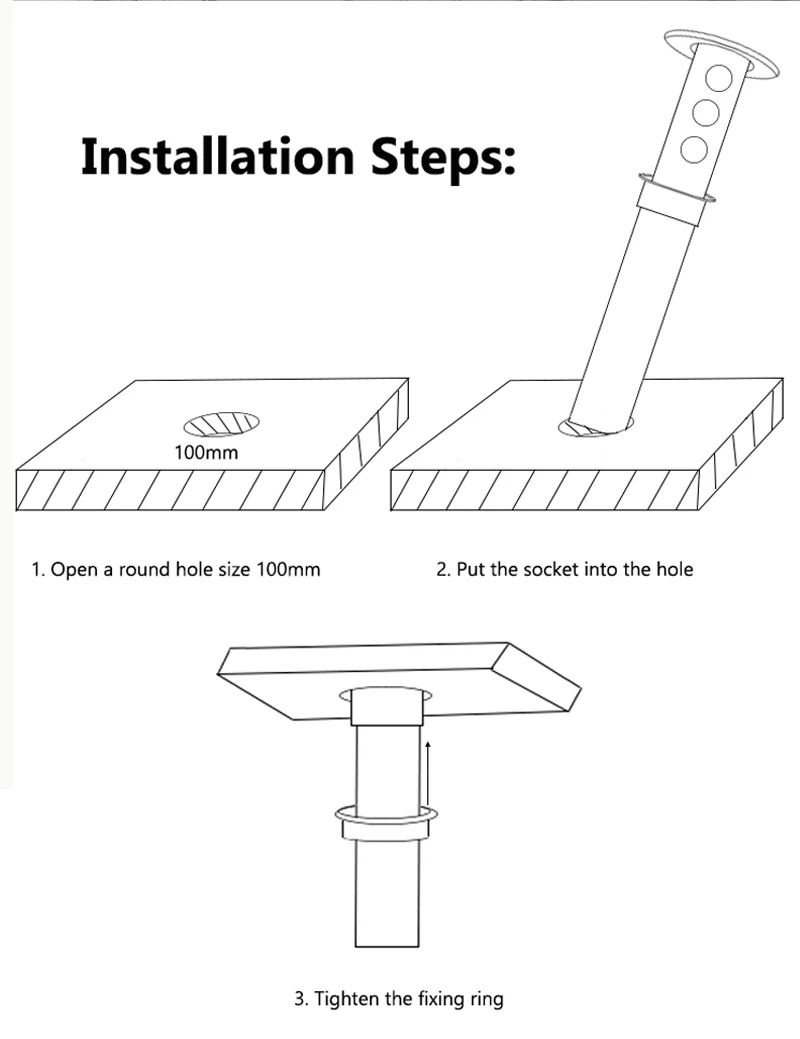 Installation Steps:

100mm

1. Open a round hole size 100mm

2. Put the socket into the hole

3. Tighten the fixing ring