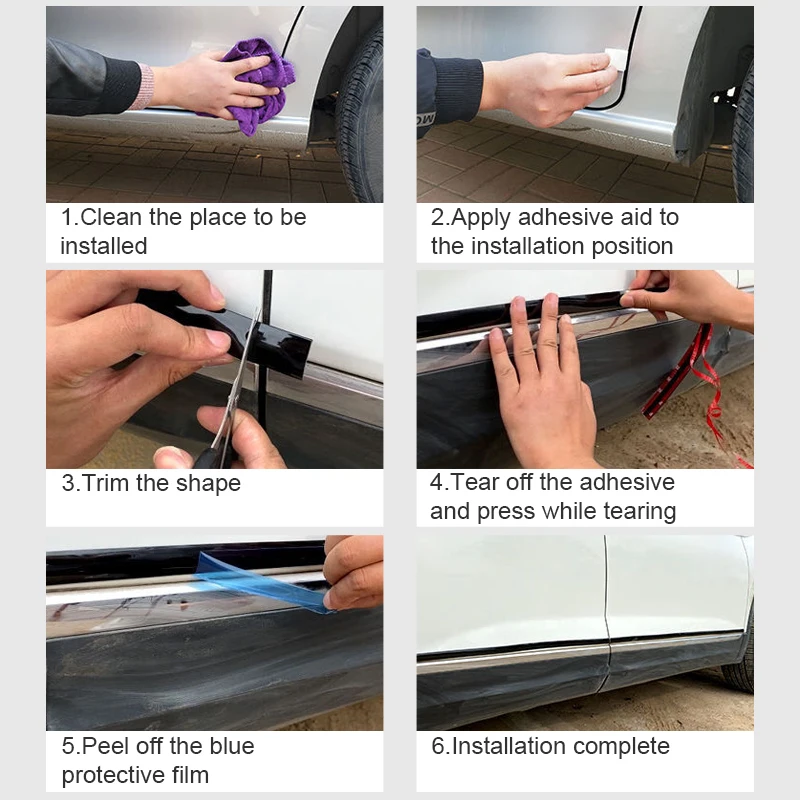 1.Clean the place to be installed

2.Apply adhesive aid to the installation position

3.Trim the shape

4.Tear off the adhesive and press while tearing

5.Peel off the blue protective film

6.Installation complete