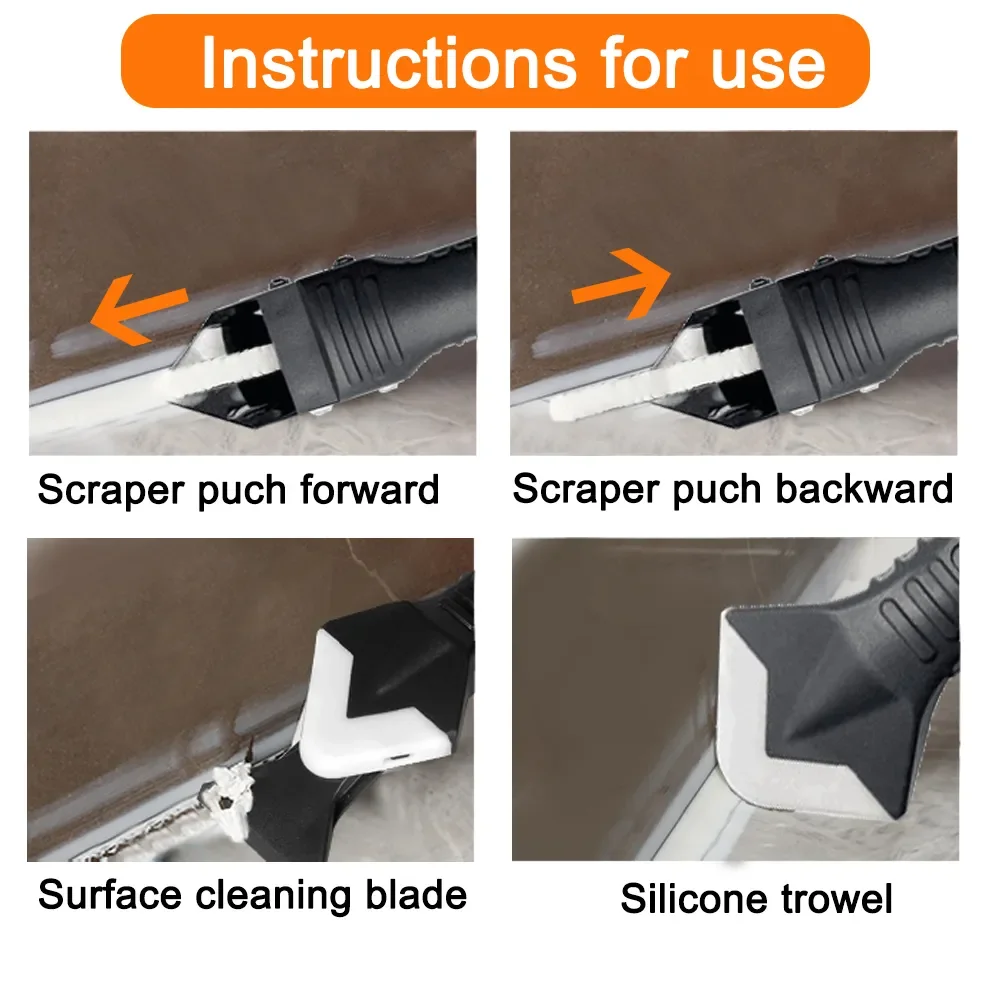 Instructions for use

Scraper puch forward

Scraper puch backward

Surface cleaning blade

Silicone trowel