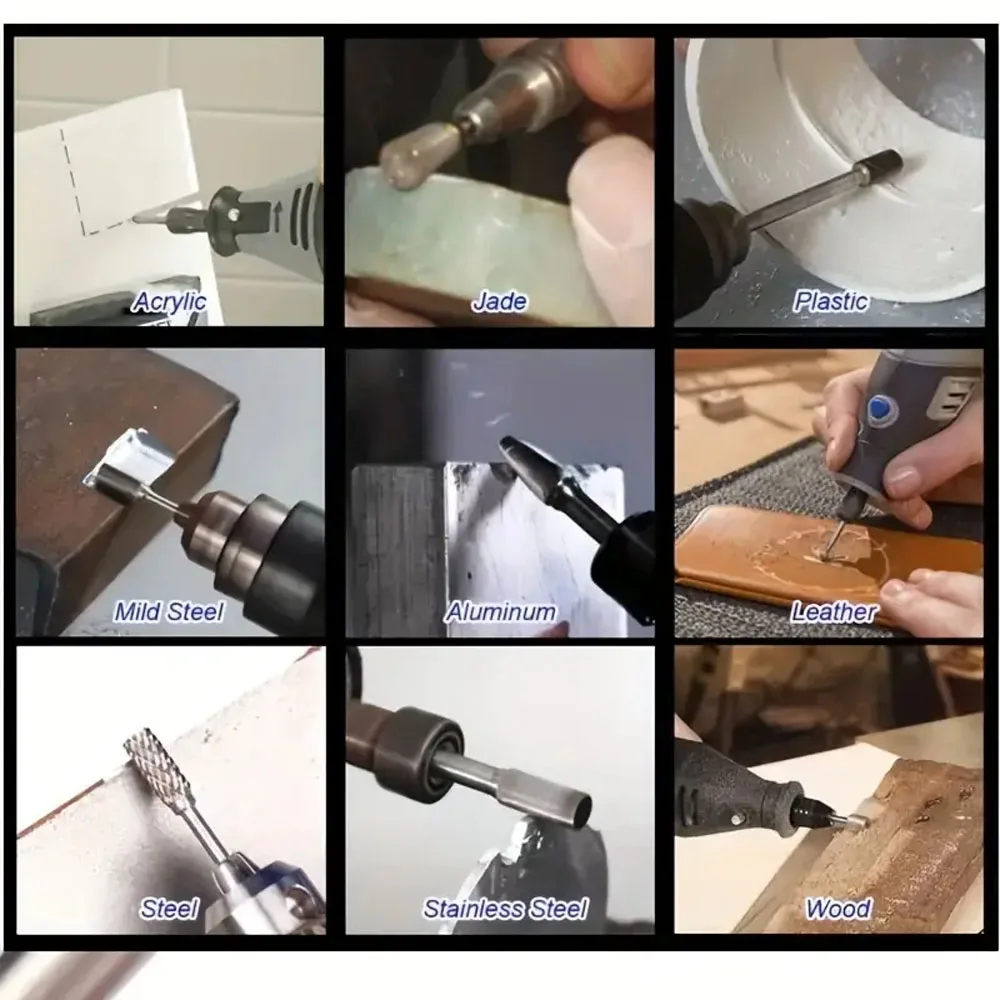 Acrylic

Jade

Plastic

Mild Steel

Aluminum

Leather

Steel

Stainless Steel

Wood