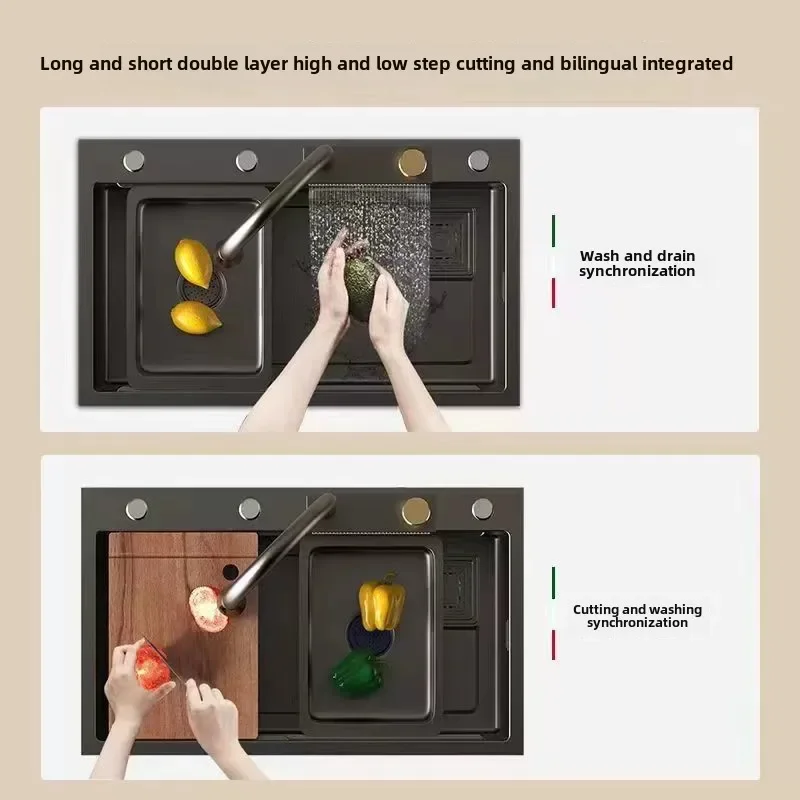 Long and short double layer high and low step cutting and bilingual integrated

Wash and drain synchronization

Cutting and washing synchronization