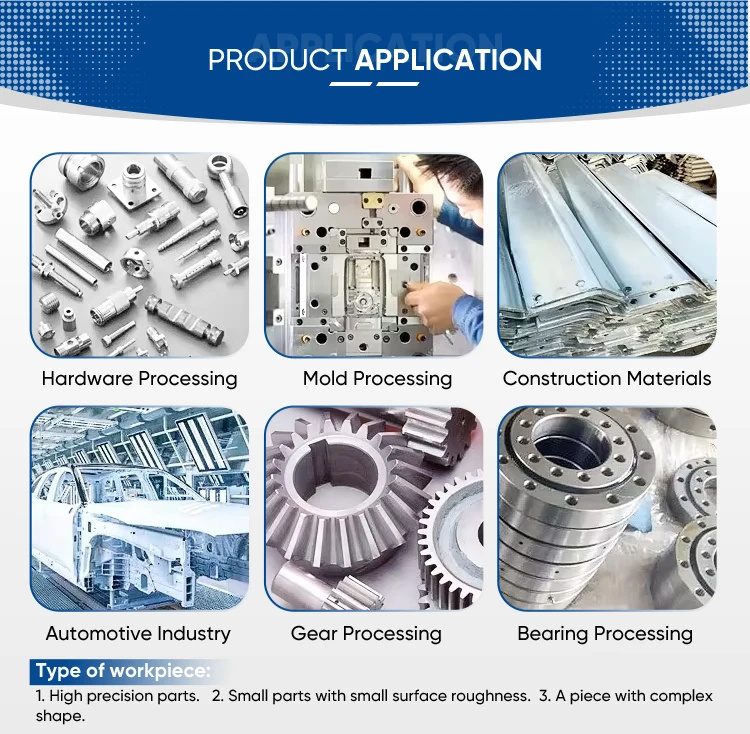 APPLICATION

PRODUCT APPLICATION

Hardware Processing

Mold Processing

Construction Materials

Automotive Industry

Gear Processing

Bearing Processing

Type of workpiece:

1. High precision parts. 2. Small parts with small surface roughness. 3. A piece with complex shape.