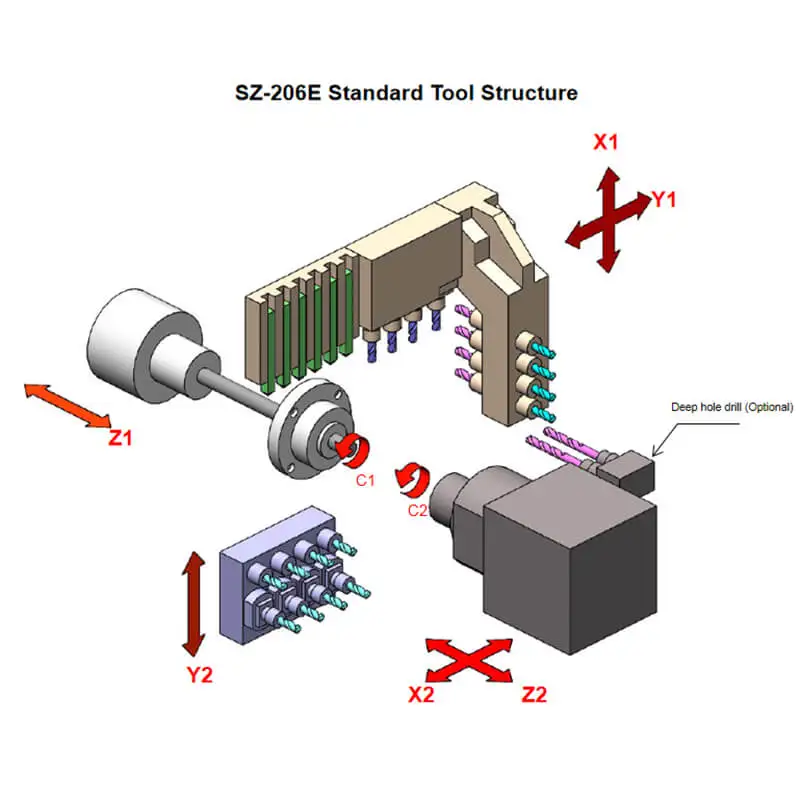 SZ-206E Standard Tool Structure

X1

Y1

Z1

Deep hole drill (Optional)

C1

C2

Y2

X2

Z2