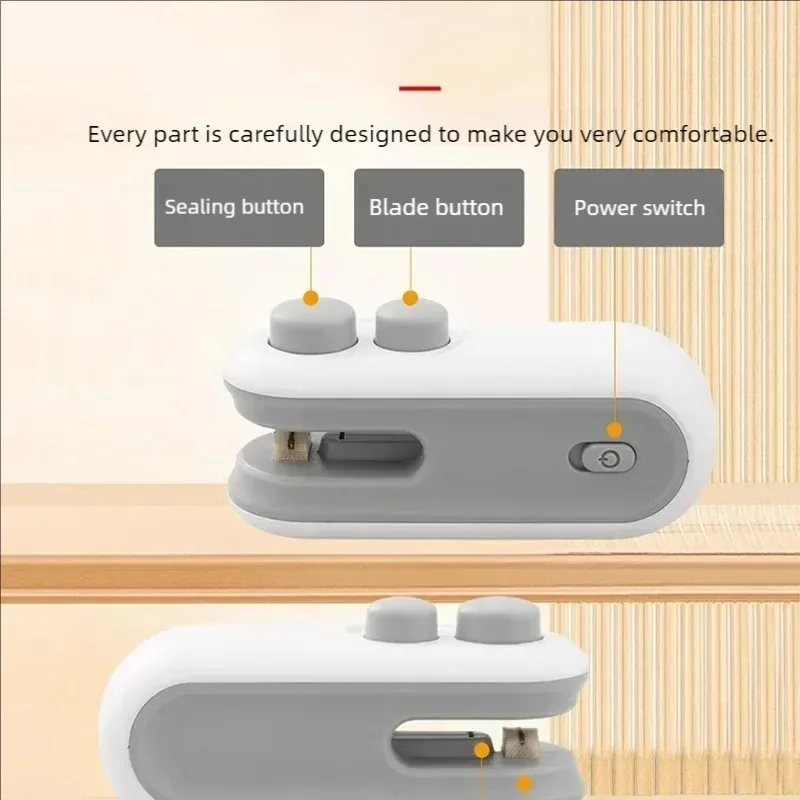 Every part is carefully designed to make you very comfortable.

Sealing button

Blade button

Power switch