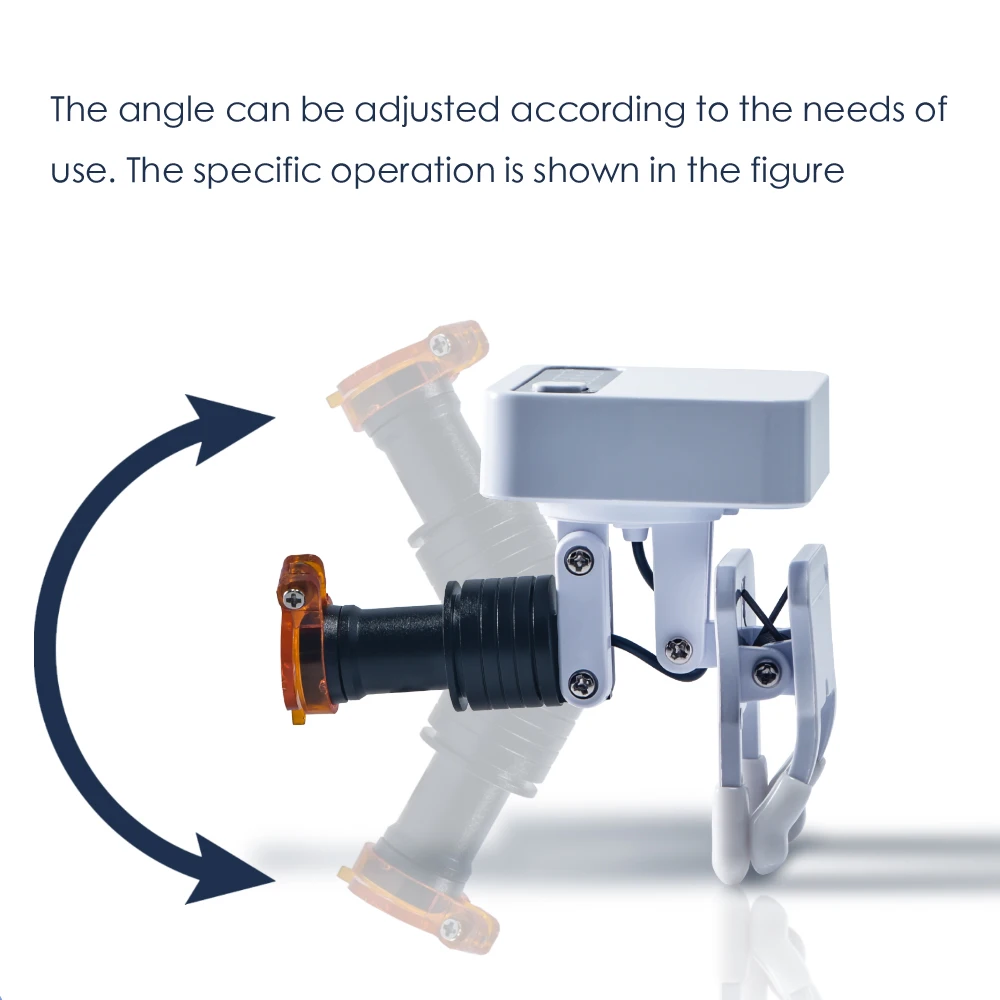 The angle can be adjusted according to the needs of use. The specific operation is shown in the figure