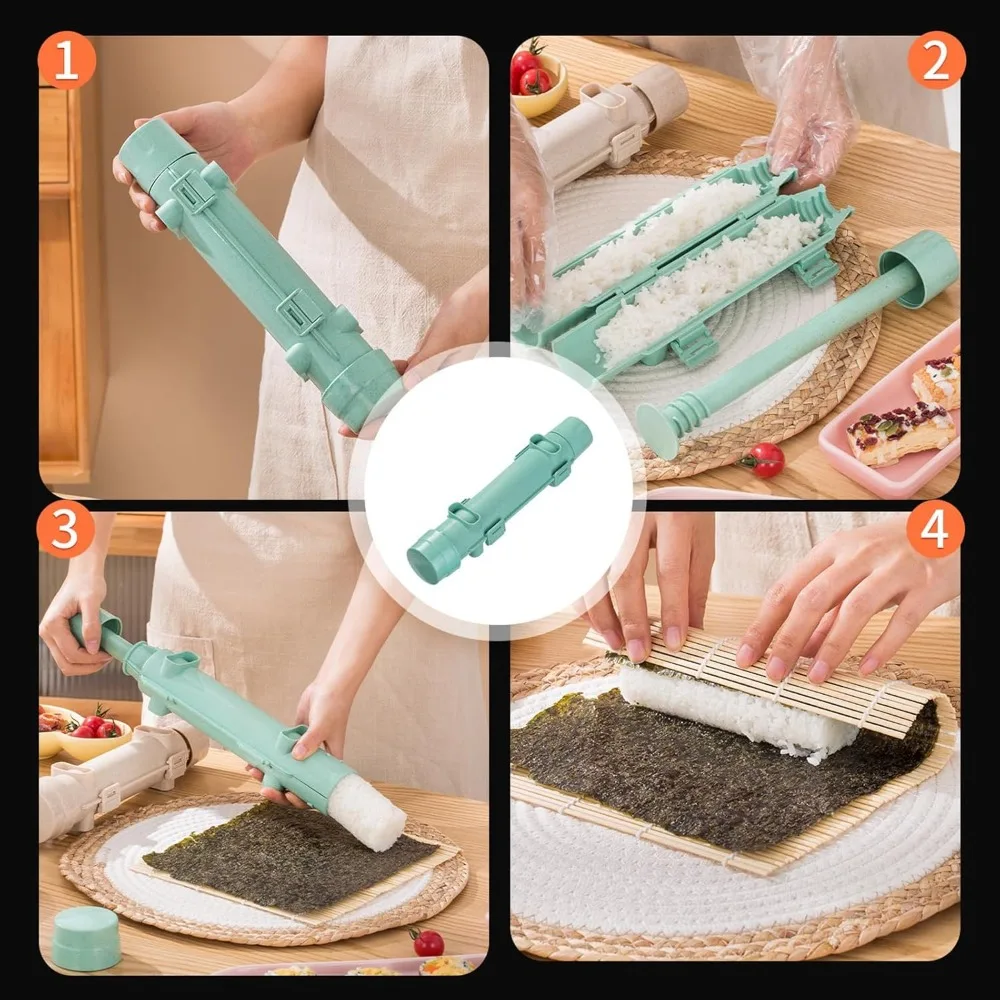 1

2

3

4