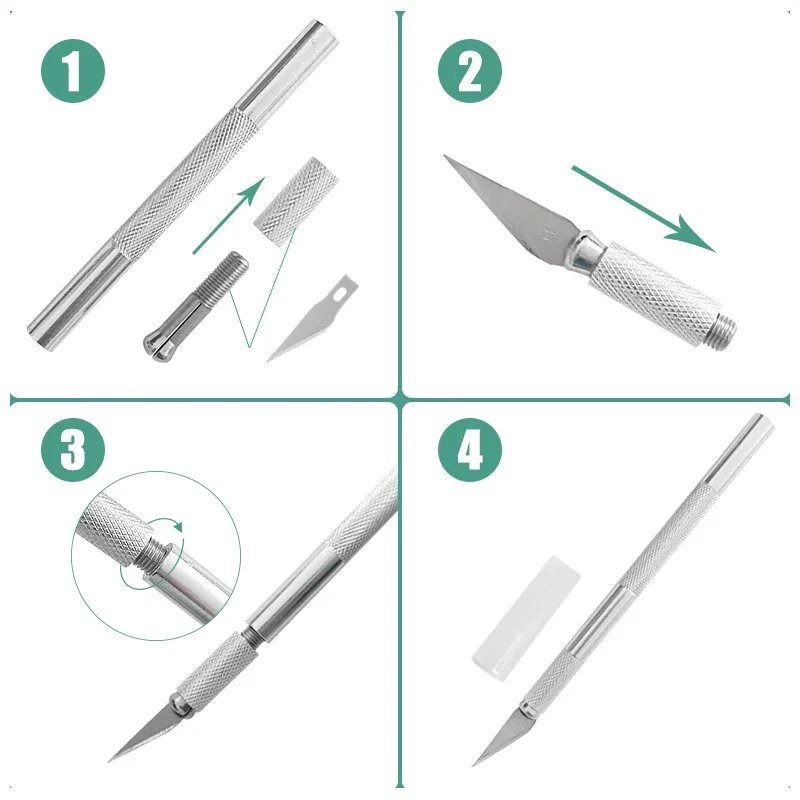 1

2

3

4