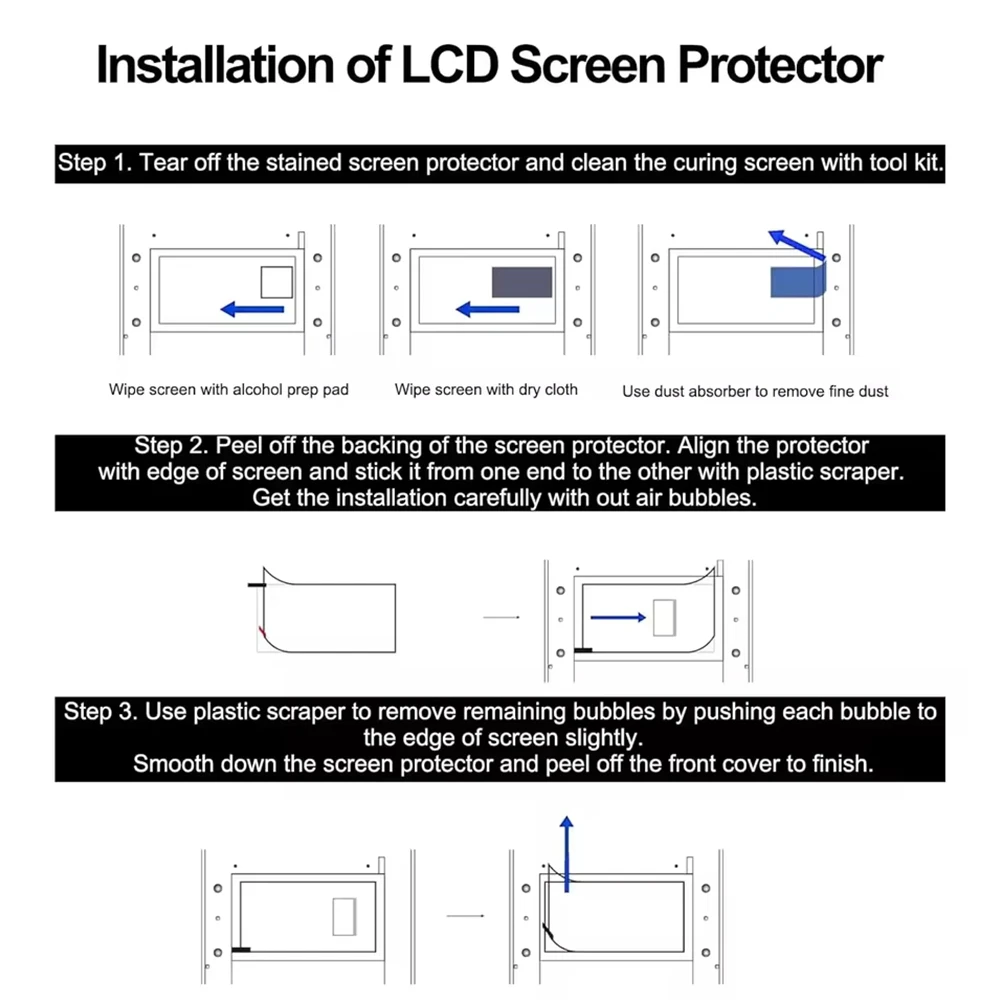 Installation of LCD Screen Protector

Step 1. Tear off the stained screen protector and clean the curing screen with tool kit.

Wipe screen with alcohol prep pad

Wipe screen with dry cloth

Use dust absorber to remove fine dust

Step 2. Peel off the backing of the screen protector. Align the protector with edge of screen and stick it from one end to the other with plastic scraper. Get the installation carefully with out air bubbles.

Step 3. Use plastic scraper to remove remaining bubbles by pushing each bubble to the edge of screen slightly.
Smooth down the screen protector and peel off the front cover to finish.