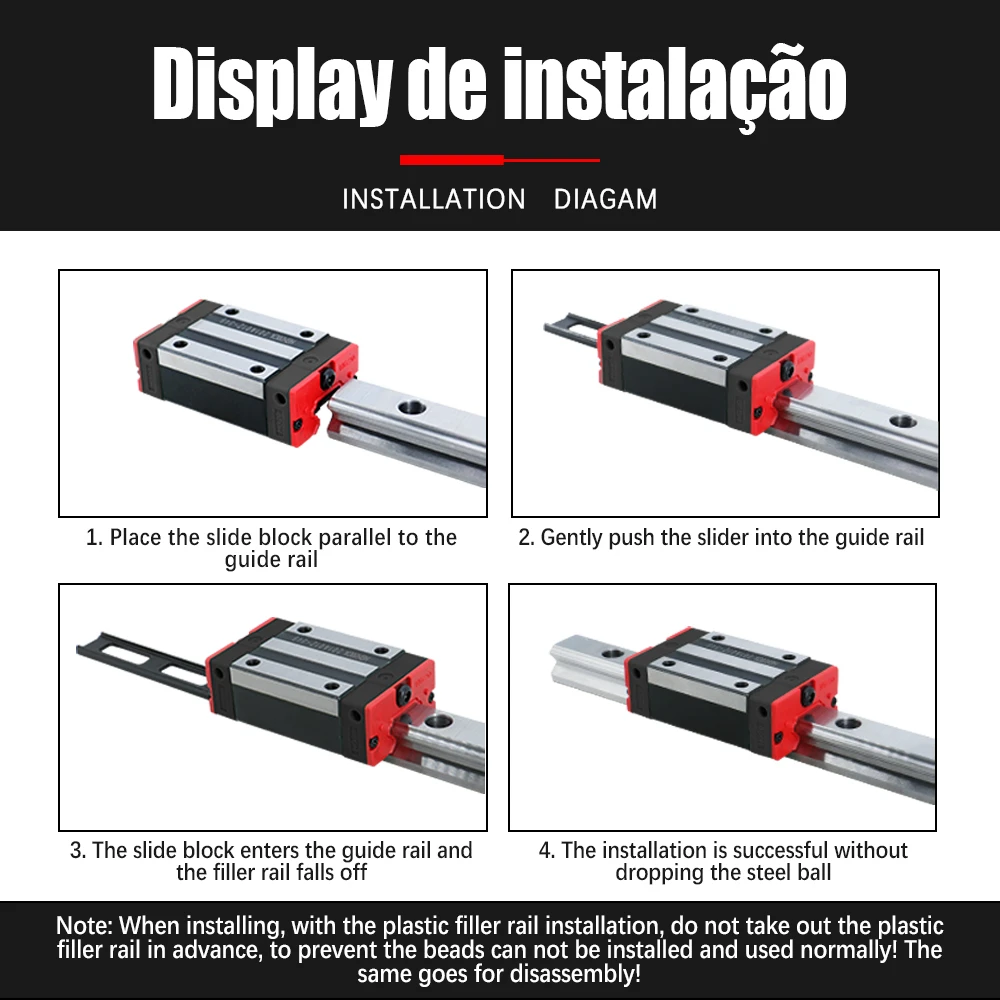 Display de instalação

INSTALLATION DIAGAM

1. Place the slide block parallel to the guide rail

2. Gently push the slider into the guide rail

3. The slide block enters the guide rail and the filler rail falls off

4. The installation is successful without dropping the steel ball

Note: When installing, with the plastic filler rail installation, do not take out the plastic filler rail in advance, to prevent the beads can not be installed and used normally! The same goes for disassembly!