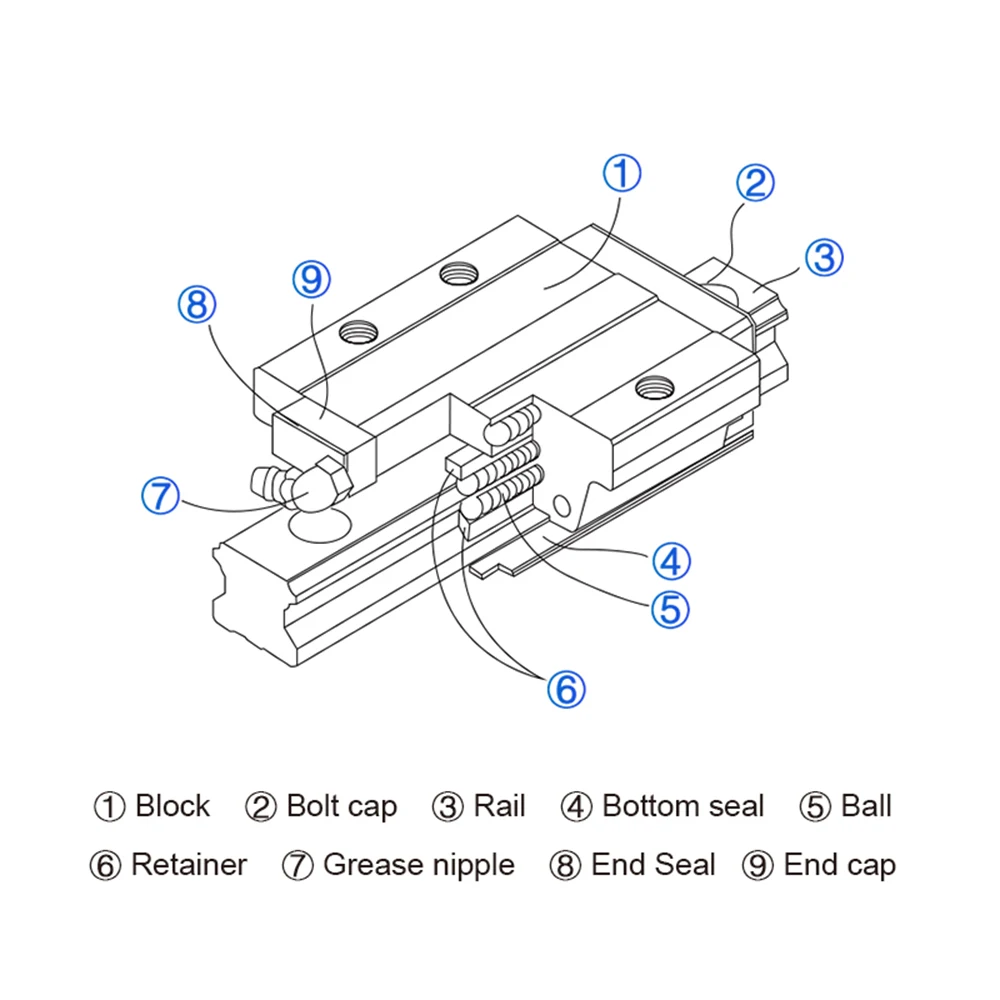 ①
②
③
⑨
⑧
⑦
④
⑤
⑥

① Block ② Bolt cap ③ Rail ④ Bottom seal ⑤ Ball
⑥ Retainer ⑦ Grease nipple ⑧ End Seal ⑨ End cap