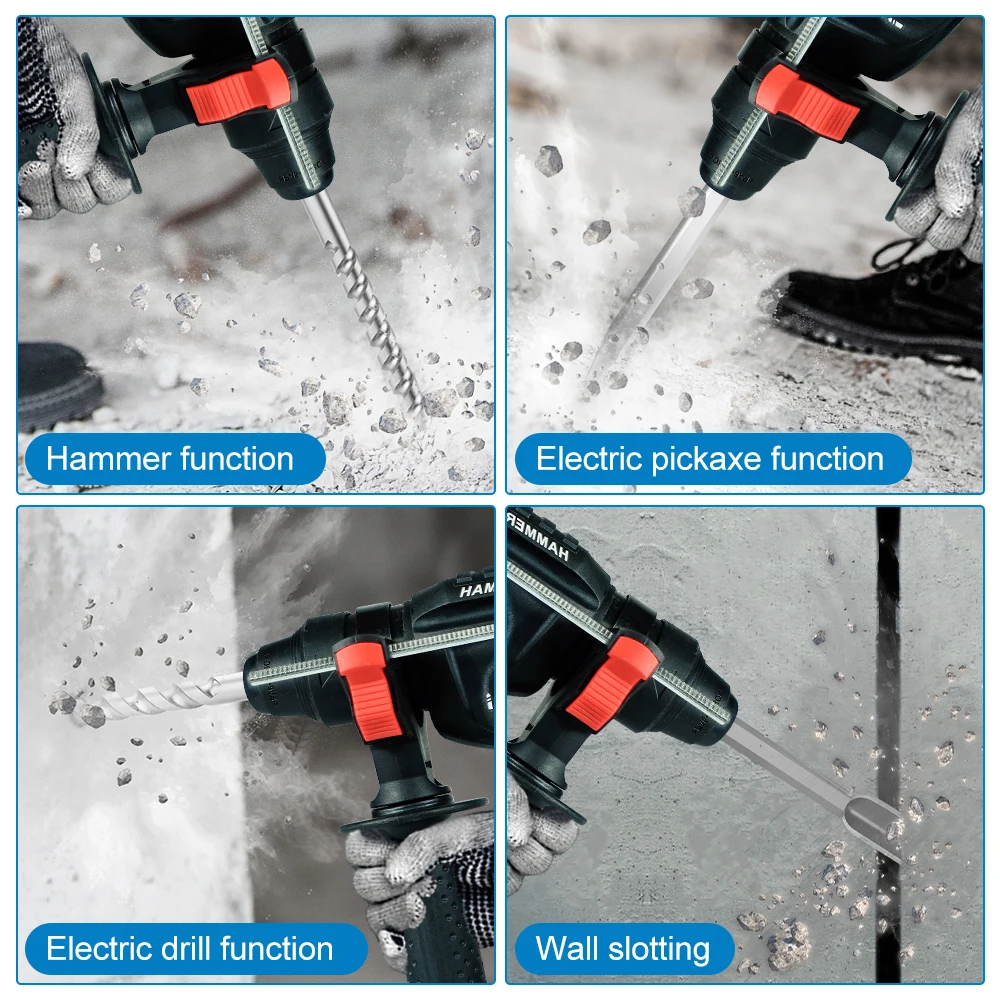 Hammer function

Electric pickaxe function

HAM

Electric drill function

HAMMER

Wall slotting