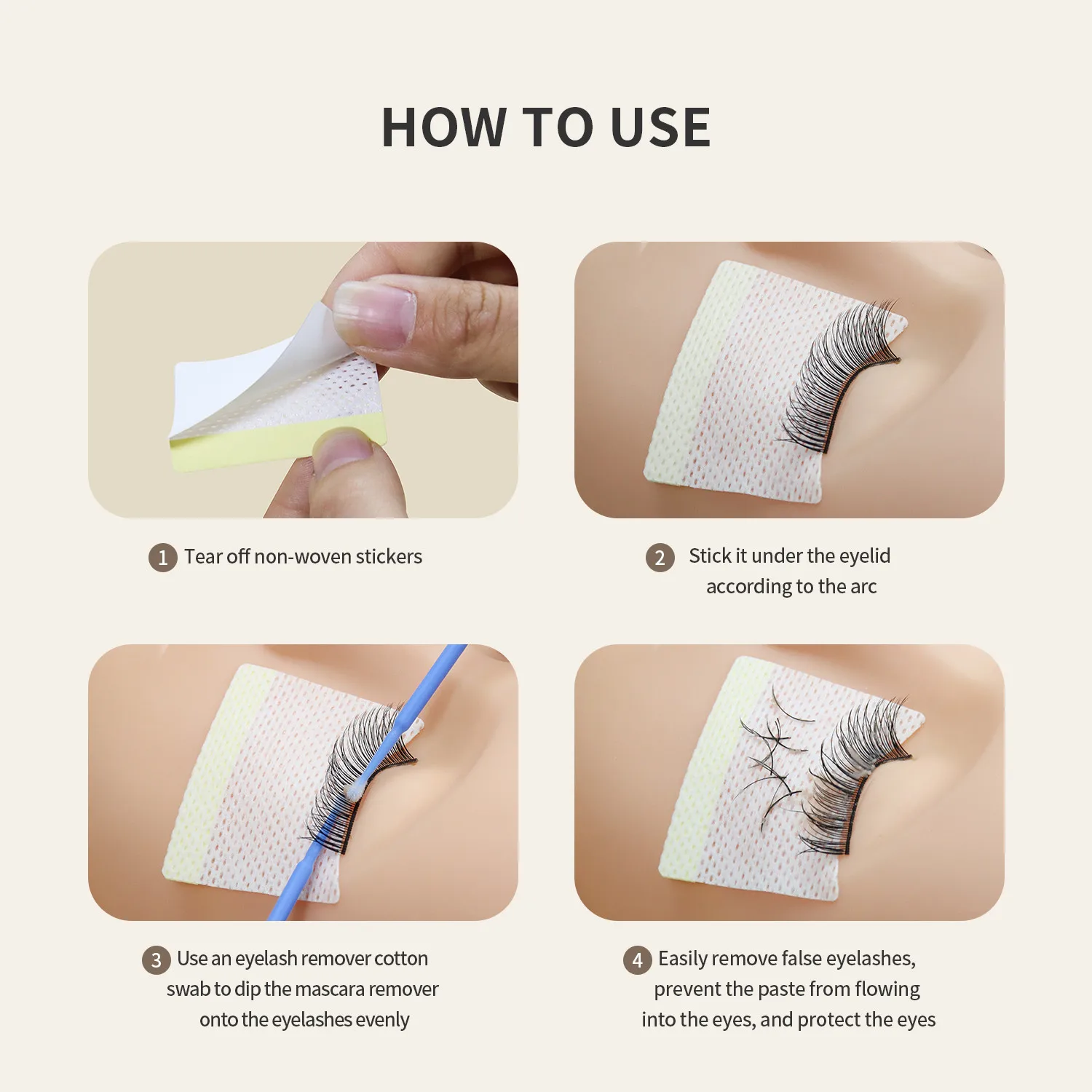 HOW TO USE

1 Tear off non-woven stickers

2 Stick it under the eyelid according to the arc

3 Use an eyelash remover cotton swab to dip the mascara remover onto the eyelashes evenly

4 Easily remove false eyelashes, prevent the paste from flowing into the eyes, and protect the eyes