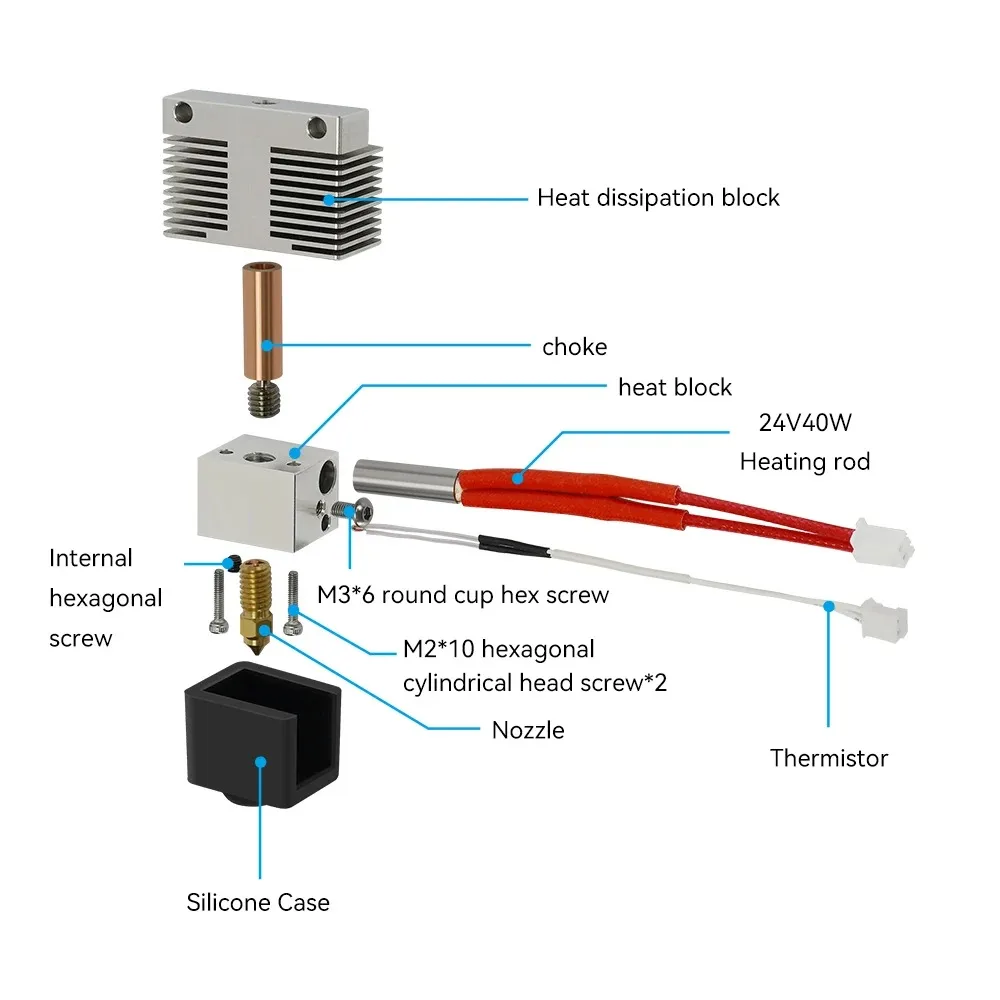 Heat dissipation block

choke

heat block

24V40W
Heating rod

Internal hexagonal screw

M3*6 round cup hex screw

M2*10 hexagonal cylindrical head screw*2

Nozzle

Thermistor

Silicone Case