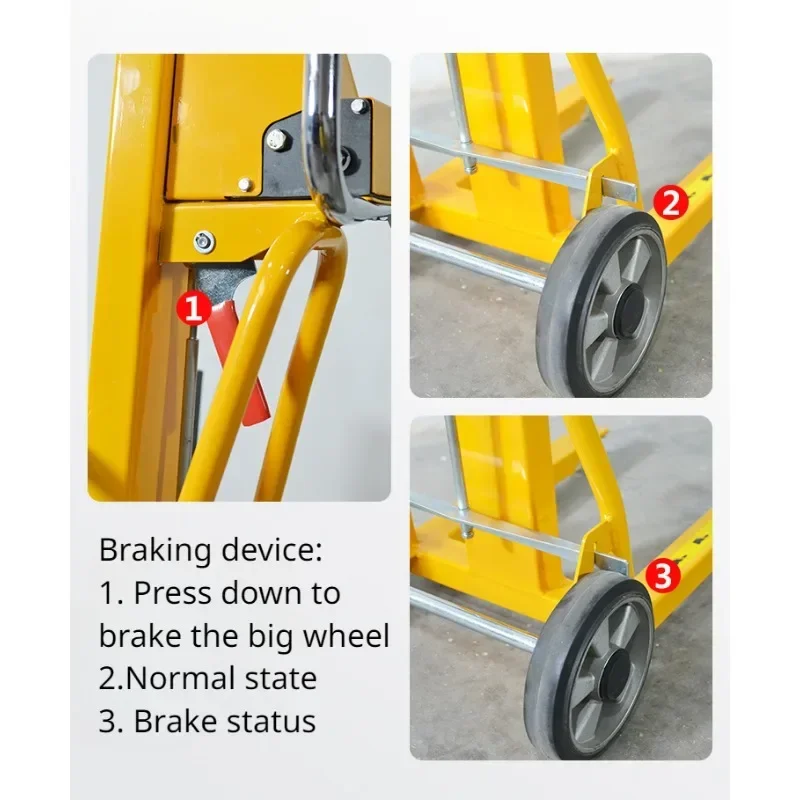 1

2

3

Braking device:
1. Press down to brake the big wheel
2.Normal state
3. Brake status