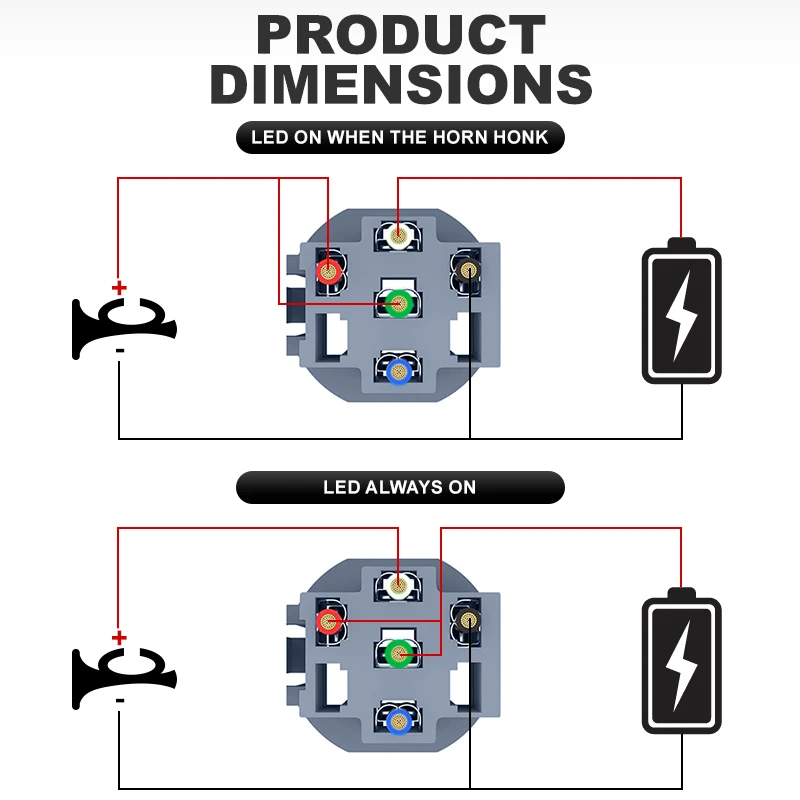 PRODUCT DIMENSIONS

LED ON WHEN THE HORN HONK

+

-

LED ALWAYS ON

+

-