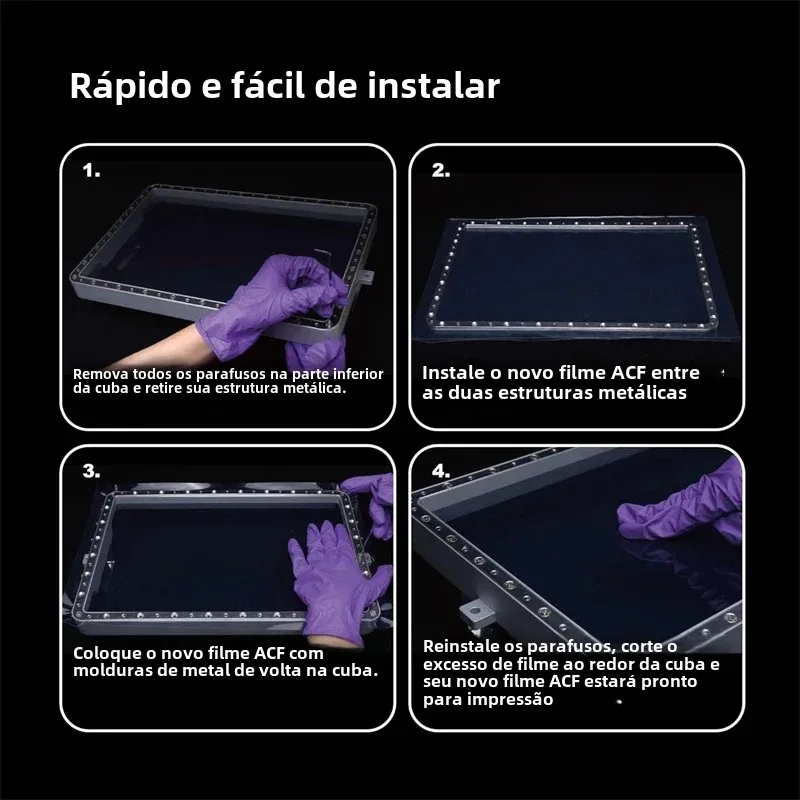 Rápido e fácil de instalar

1.

Remova todos os parafusos na parte inferior da cuba e retire sua estrutura metálica.

2.

Instale o novo filme ACF entre as duas estruturas metálicas

3.

Coloque o novo filme ACF com molduras de metal de volta na cuba.

4.

Reinstale os parafusos, corte o excesso de filme ao redor da cuba e seu novo filme ACF estará pronto para impressão