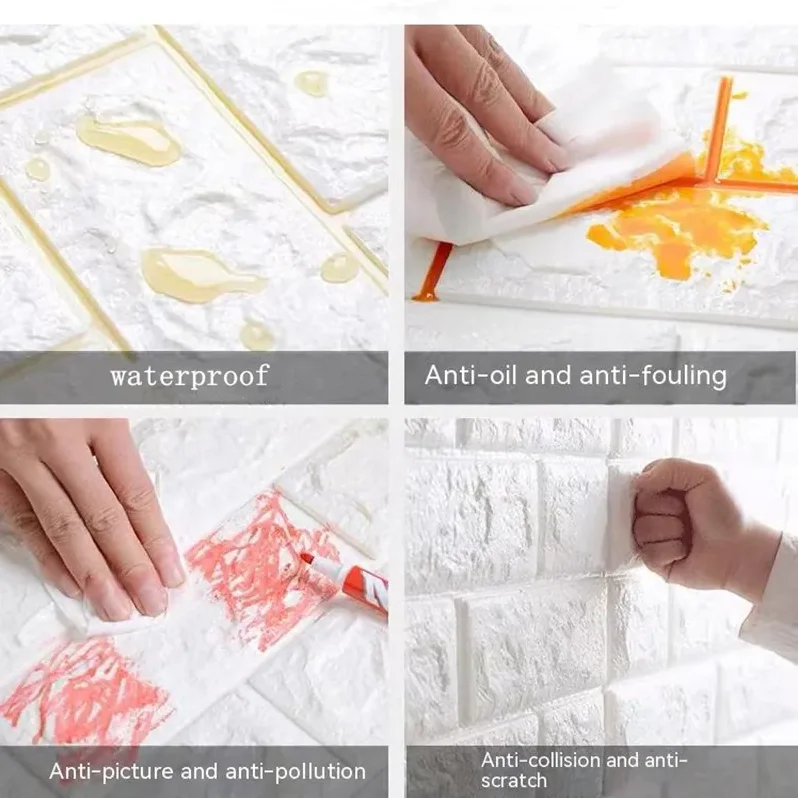 waterproof

Anti-oil and anti-fouling

Anti-picture and anti-pollution

Anti-collision and anti-scratch