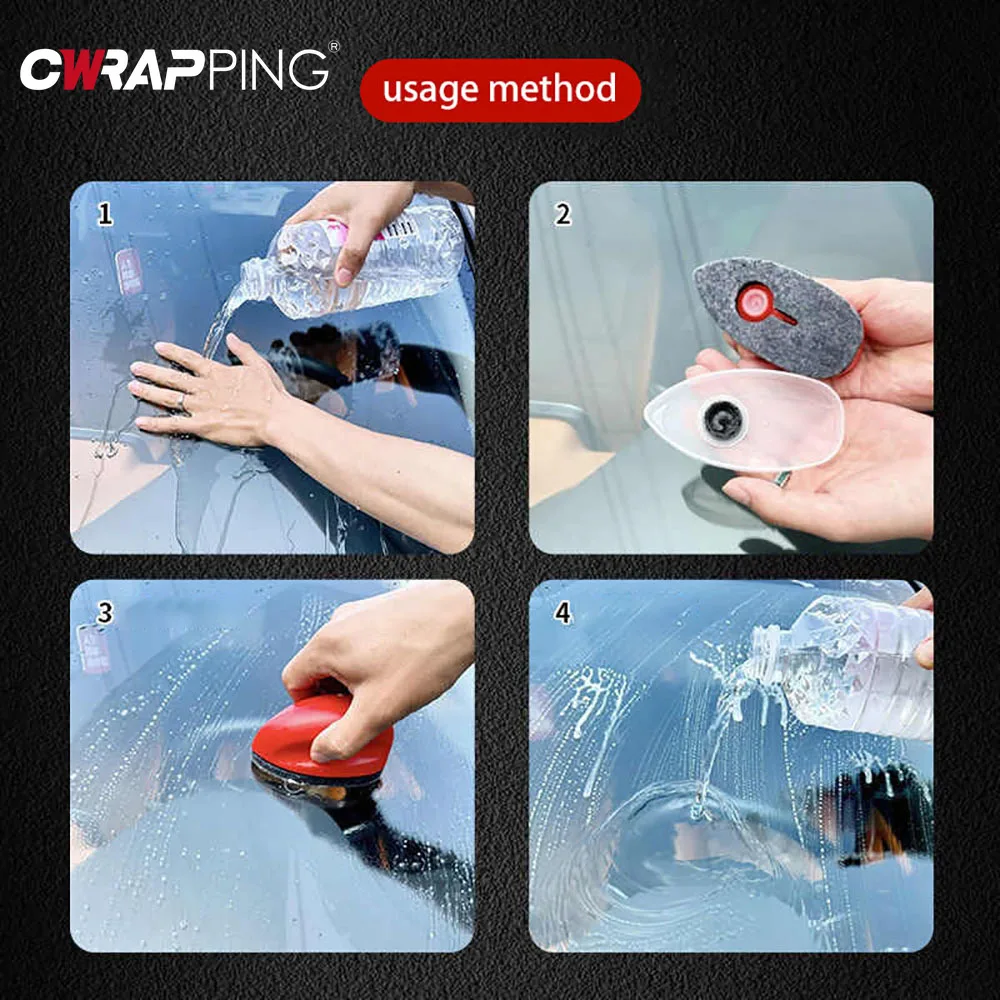 CWRAPPING®

usage method

1

2

3

4