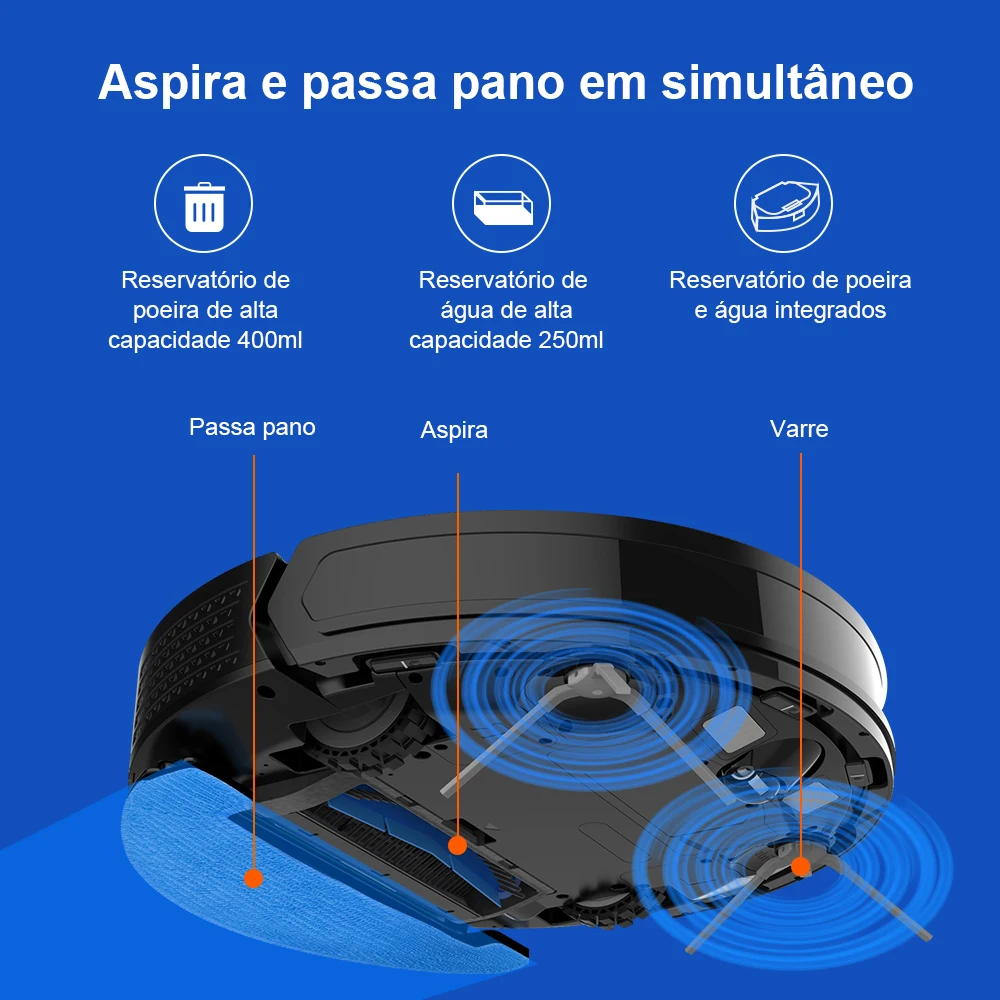 Aspira e passa pano em simultâneo

Reservatório de poeira de alta capacidade 400ml

Reservatório de água de alta capacidade 250ml

Reservatório de poeira e água integrados

Passa pano

Aspira

Varre