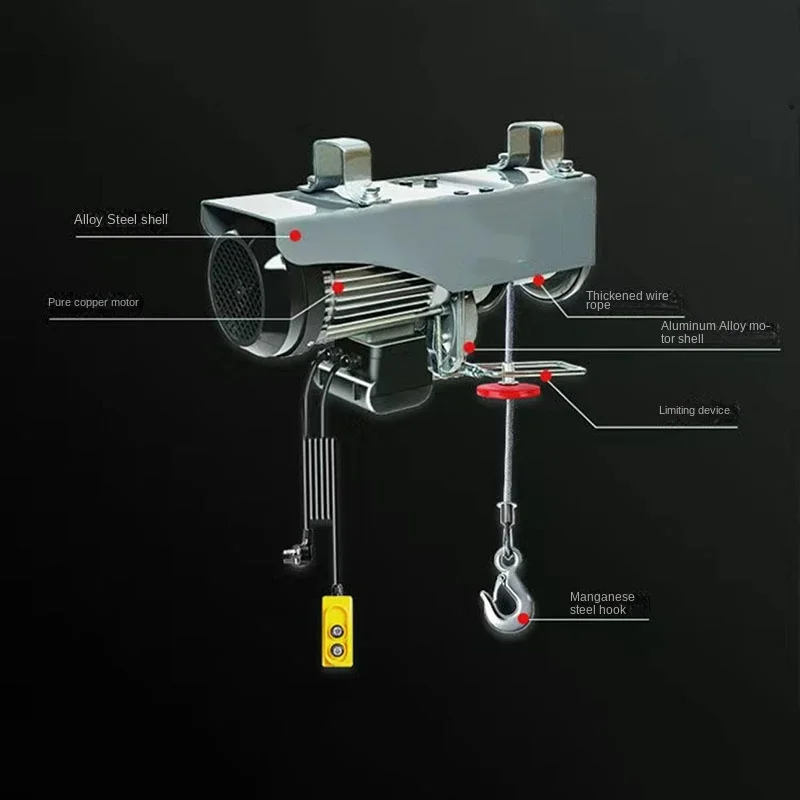 Alloy Steel shell

Pure copper motor

Thickened wire rope

Aluminum Alloy motor shell

Limiting device

Manganese steel hook