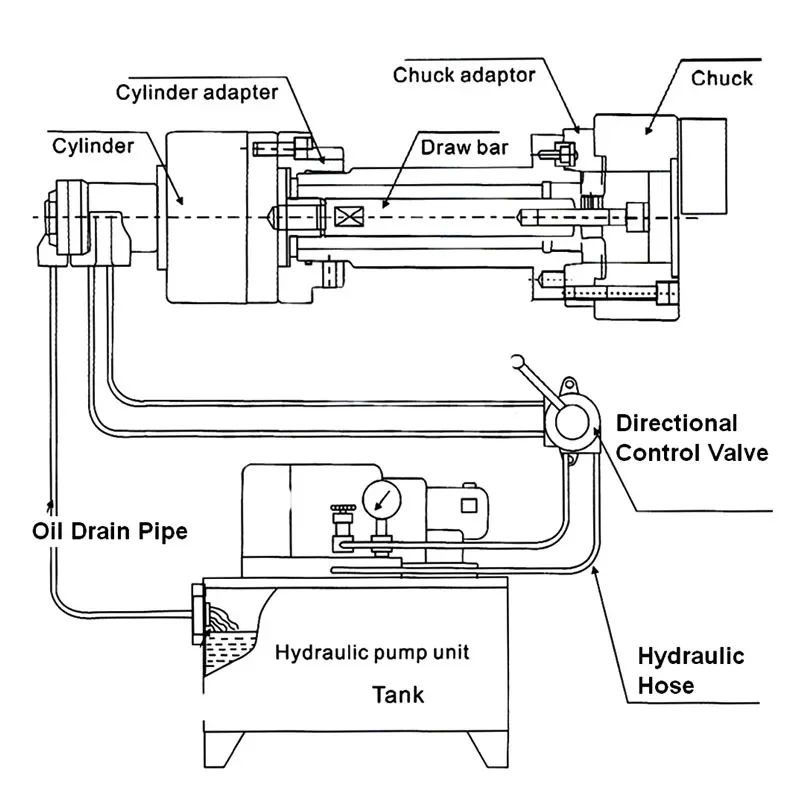 Cylinder adapter
Chuck adaptor
Chuck
Cylinder
Draw bar
Directional Control Valve
Oil Drain Pipe
Hydraulic pump unit
Tank
Hydraulic Hose