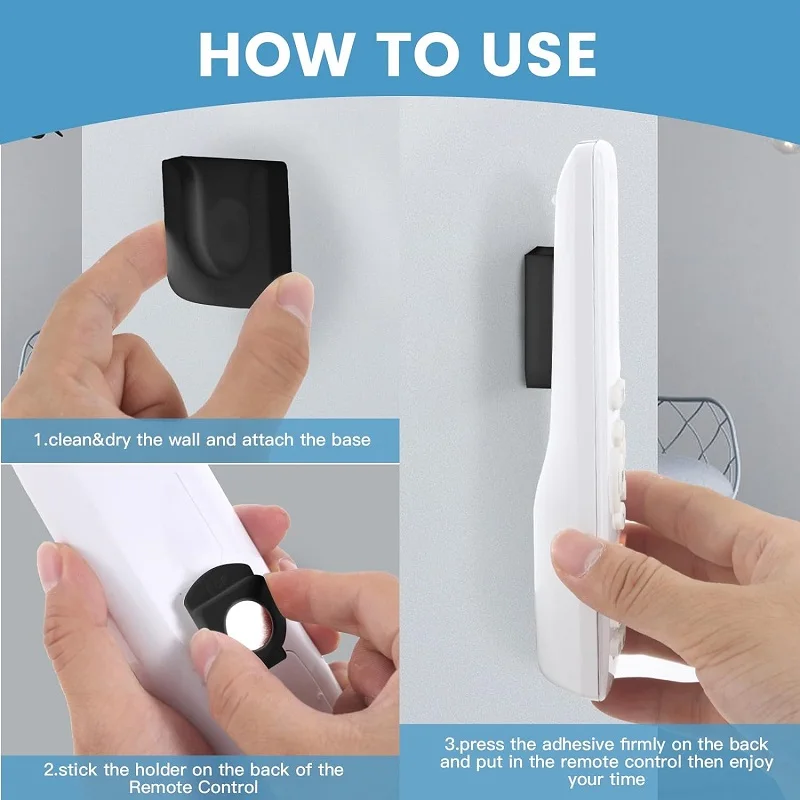 HOW TO USE

1.clean&dry the wall and attach the base

2.stick the holder on the back of the Remote Control

3.press the adhesive firmly on the back and put in the remote control then enjoy your time