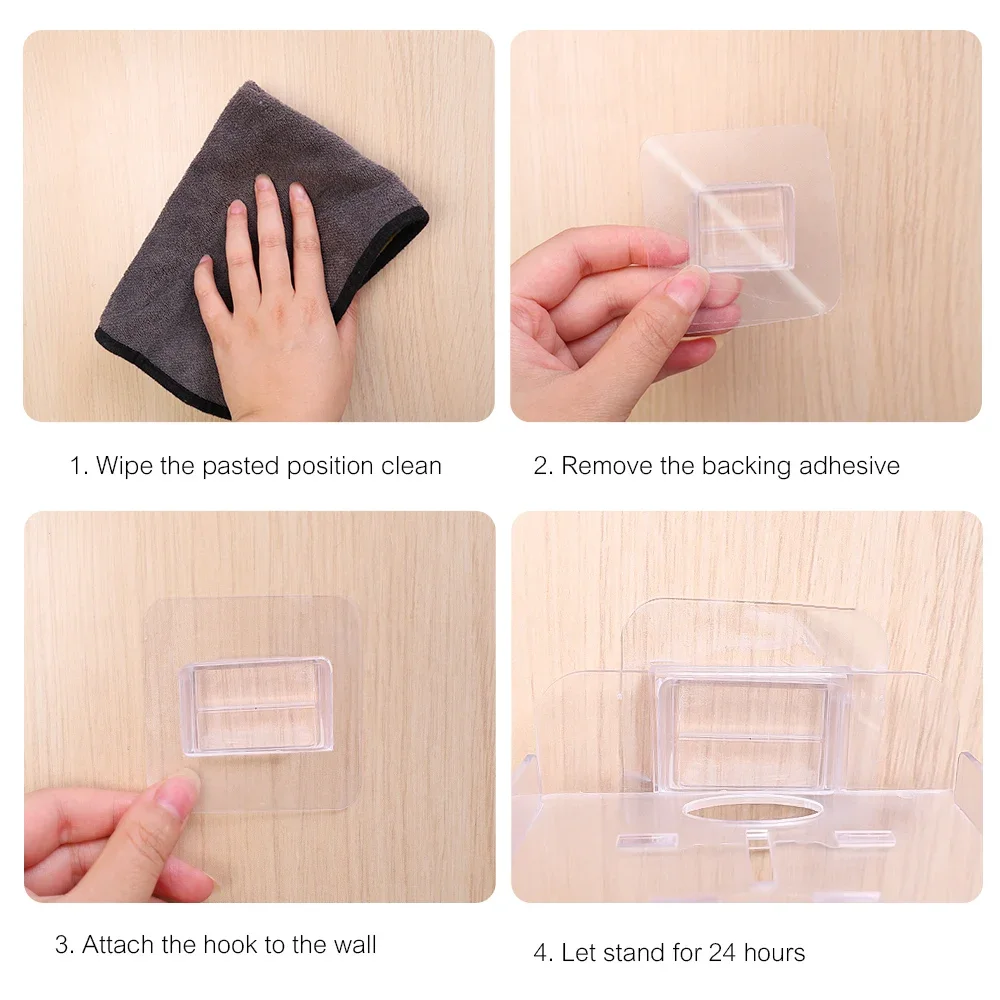 1. Wipe the pasted position clean

2. Remove the backing adhesive

3. Attach the hook to the wall

4. Let stand for 24 hours