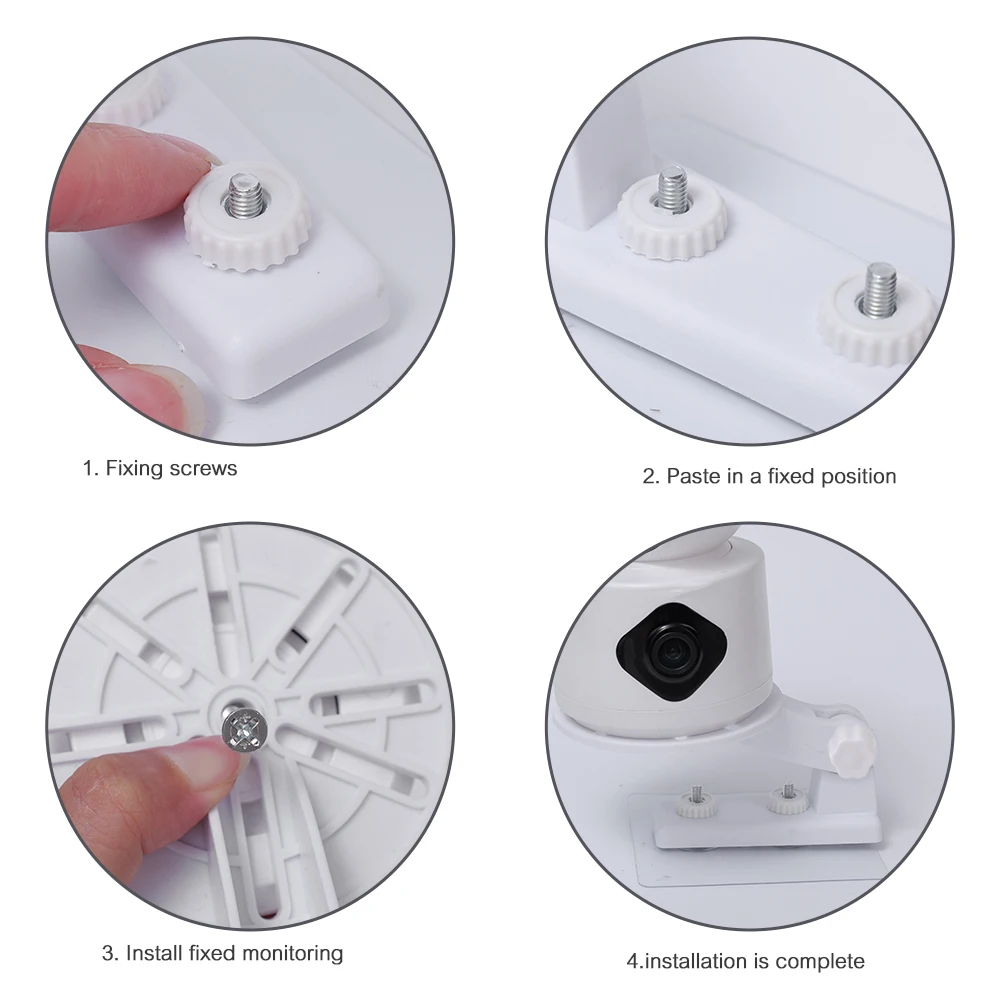 1. Fixing screws

2. Paste in a fixed position

3. Install fixed monitoring

4.installation is complete