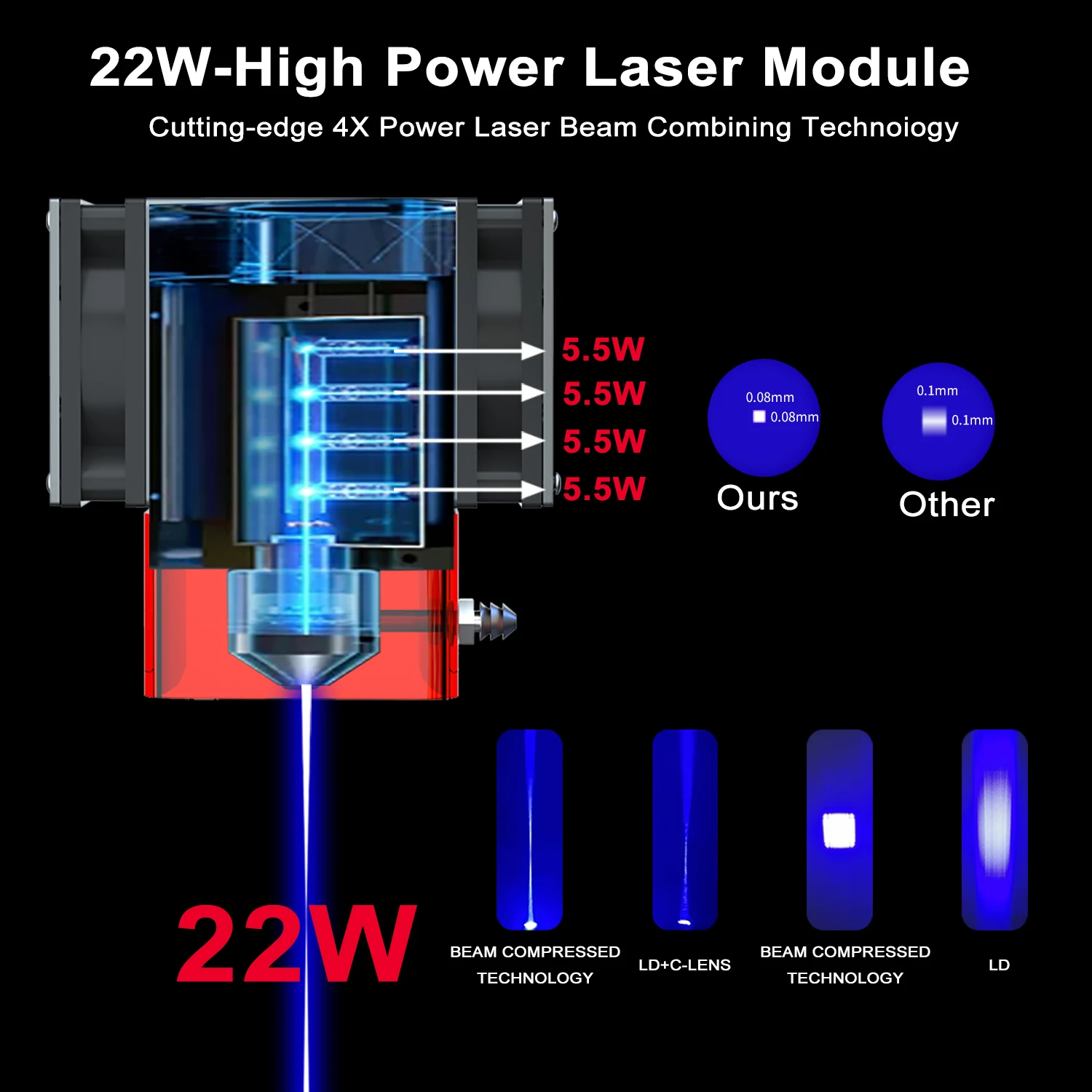 22W-High Power Laser Module

Cutting-edge 4X Power Laser Beam Combining Technoiogy

5.5W
5.5W
5.5W
5.5W

0.08mm
0.08mm
Ours

0.1mm
0.1mm
Other

22W

BEAM COMPRESSED TECHNOLOGY

LD+C-LENS

BEAM COMPRESSED TECHNOLOGY

LD