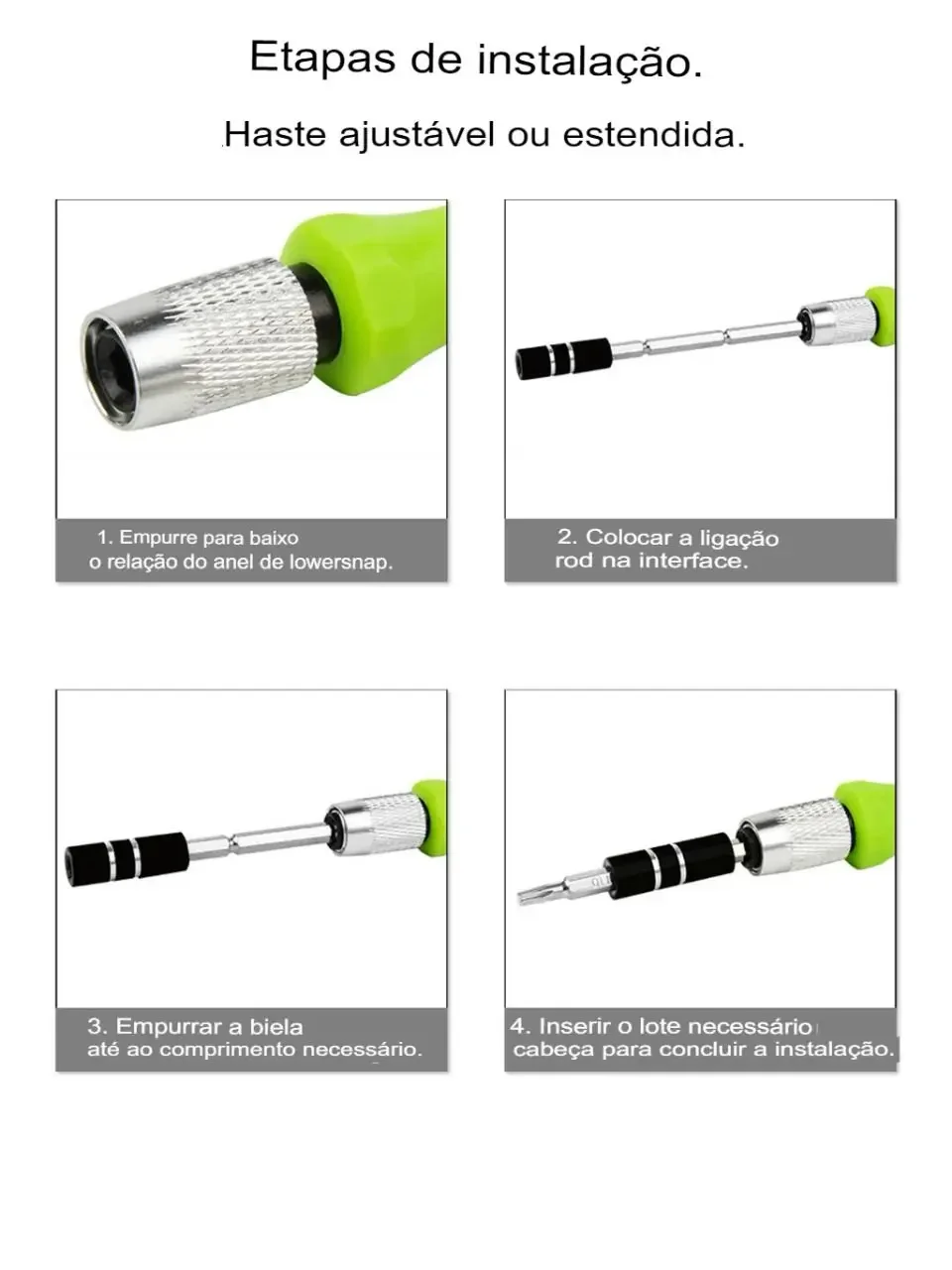 Etapas de instalação.

Haste ajustável ou estendida.

1. Empurre para baixo
o relação do anel de lowersnap.

2. Colocar a ligação
rod na interface.

3. Empurrar a biela
até ao comprimento necessário.

4. Inserir o lote necessário
cabeça para concluir a instalação.