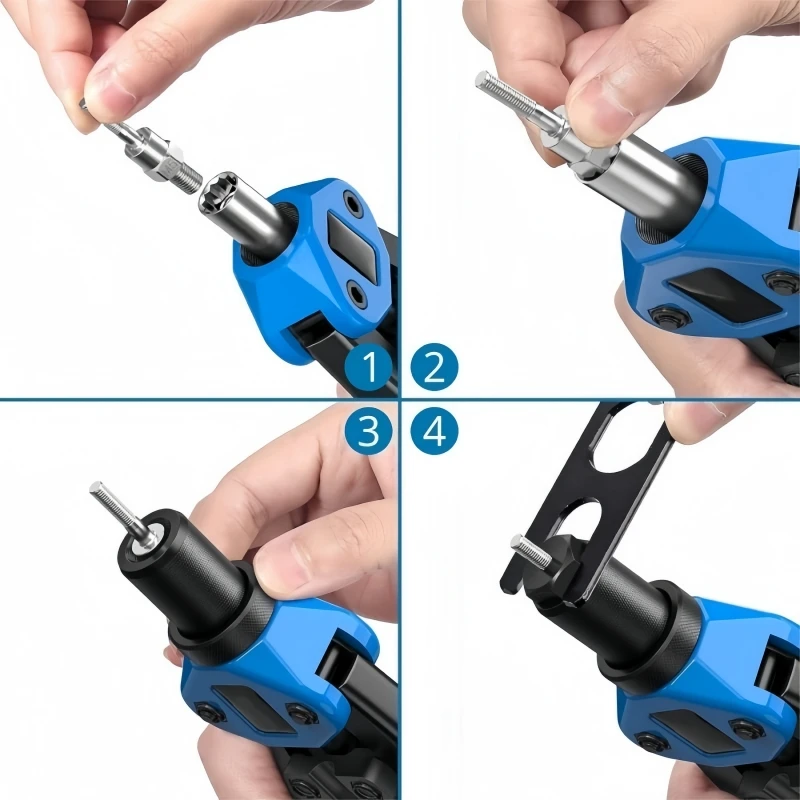 1
2
3
4