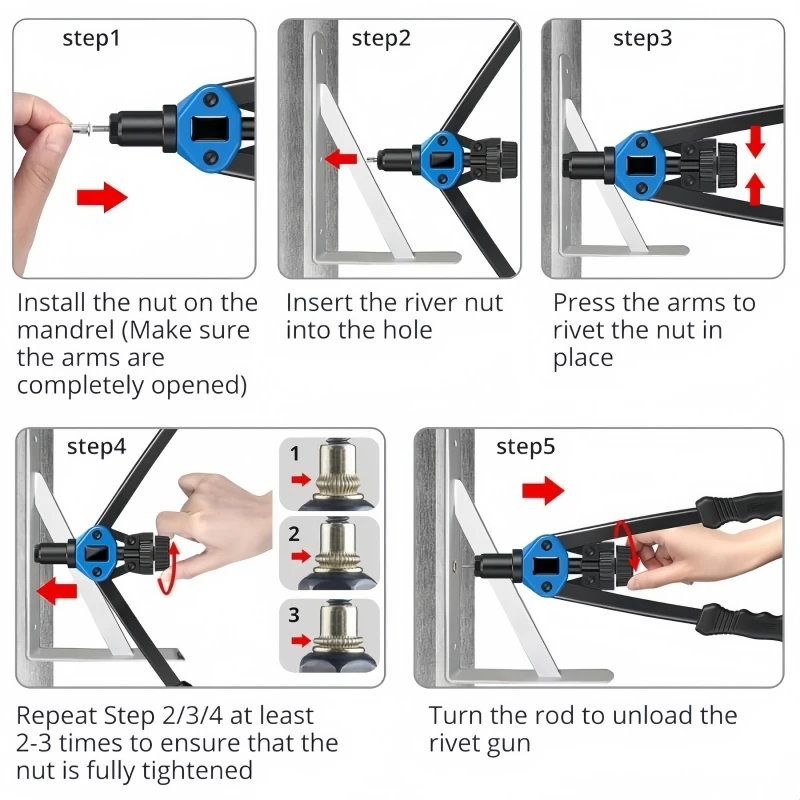 step1

Install the nut on the mandrel (Make sure the arms are completely opened)

step2

Insert the river nut into the hole

step3

Press the arms to rivet the nut in place

step4

1

2

3

Repeat Step 2/3/4 at least 2-3 times to ensure that the nut is fully tightened

step5

Turn the rod to unload the rivet gun